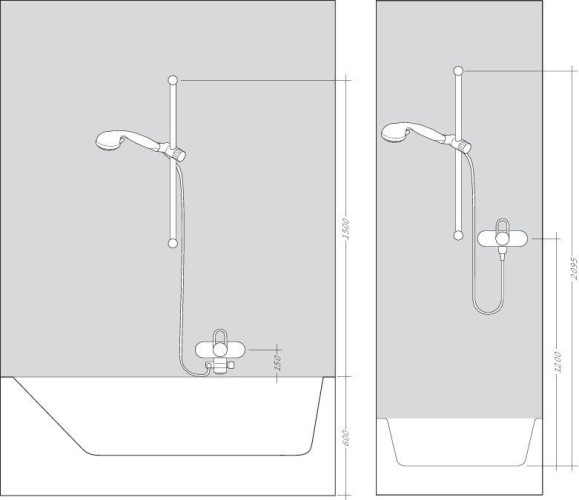 1500
150
600
2095
1200